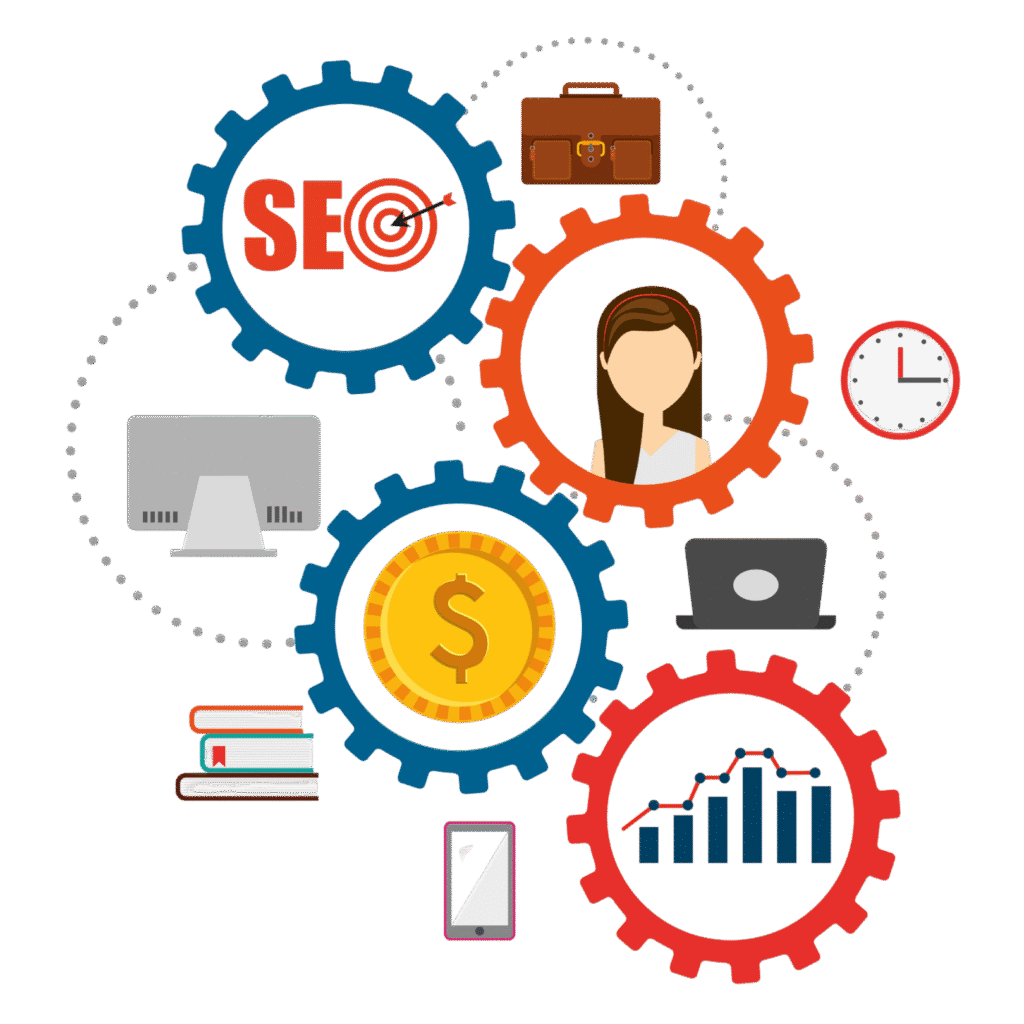 SEO

$